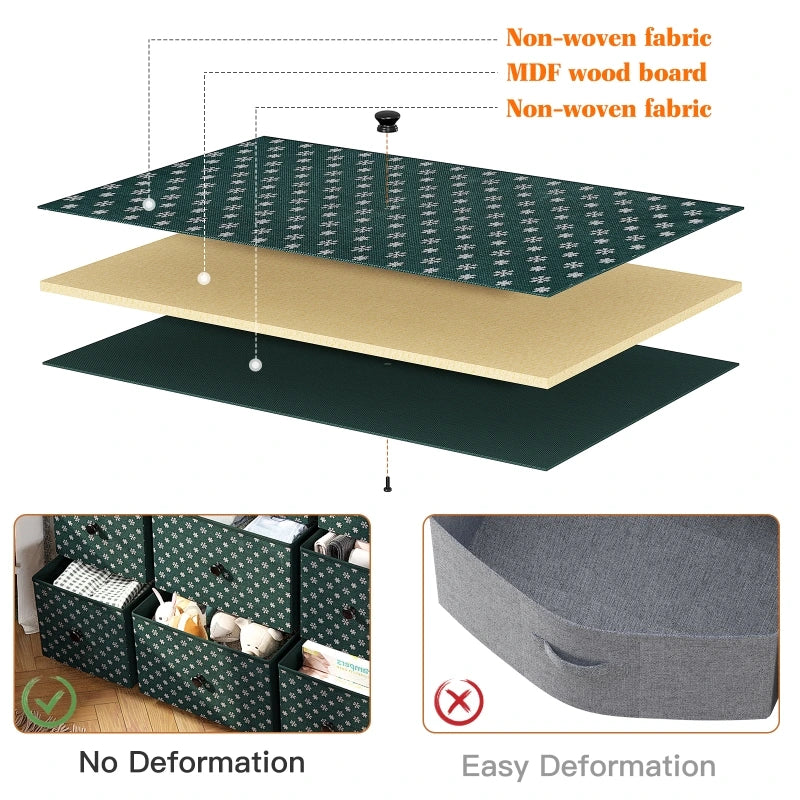 Non-woven fabric
MDF wood board
Non-woven fabric

No Deformation

Easy Deformation