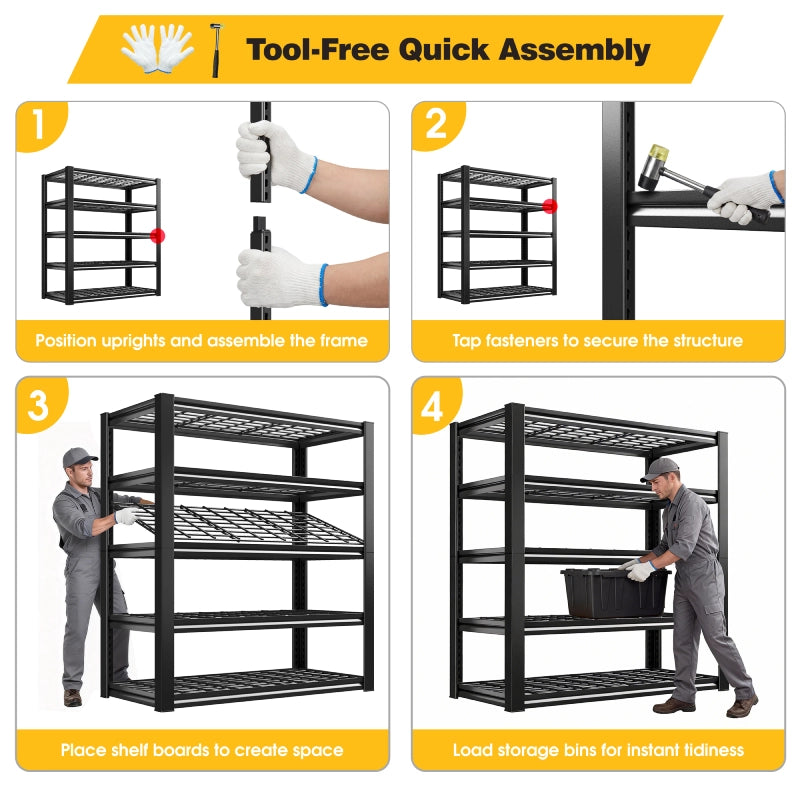 Tool-Free Quick Assembly

1

Position uprights and assemble the frame

2

Tap fasteners to secure the structure

3

Place shelf boards to create space

4

Load storage bins for instant tidiness