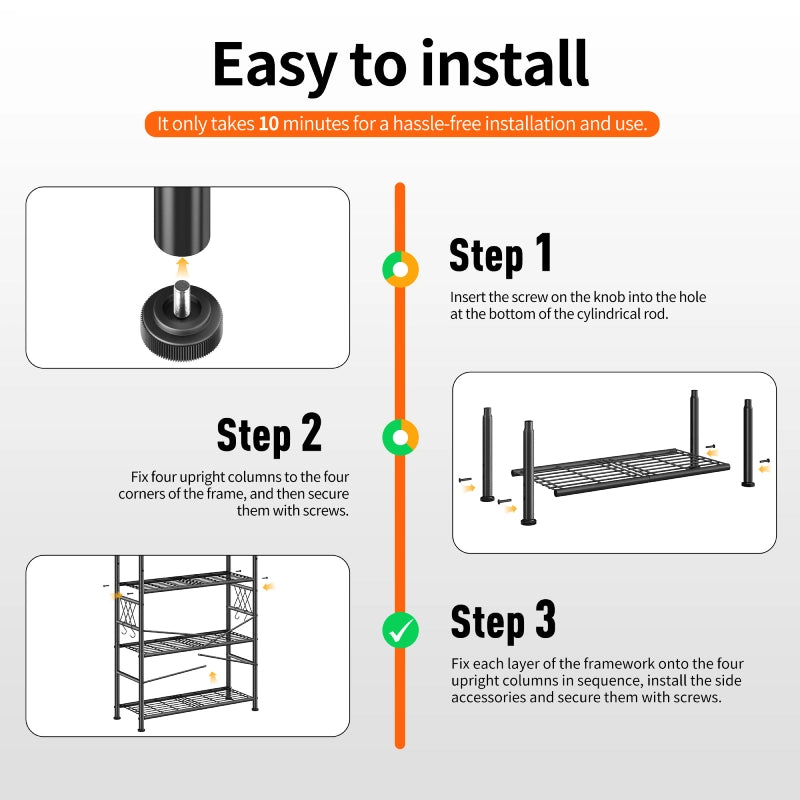 Easy to install

It only takes 10 minutes for a hassle-free installation and use.

Step 1

Insert the screw on the knob into the hole at the bottom of the cylindrical rod.

Step 2

Fix four upright columns to the four corners of the frame, and then secure them with screws.

Step 3

Fix each layer of the framework onto the four upright columns in sequence, install the side accessories and secure them with screws.