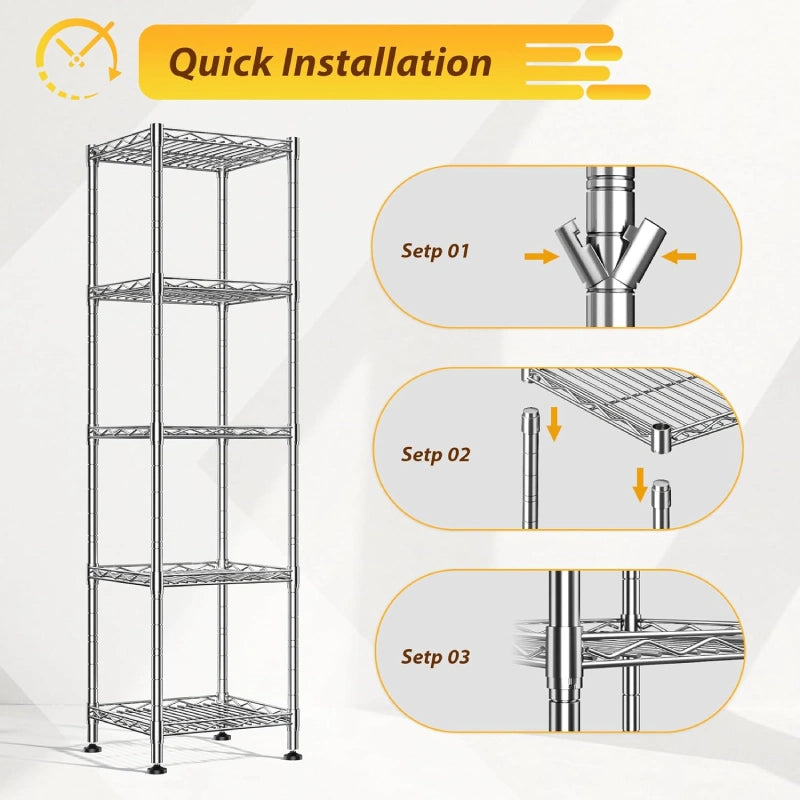 Quick Installation

Setp 01

Setp 02

Setp 03