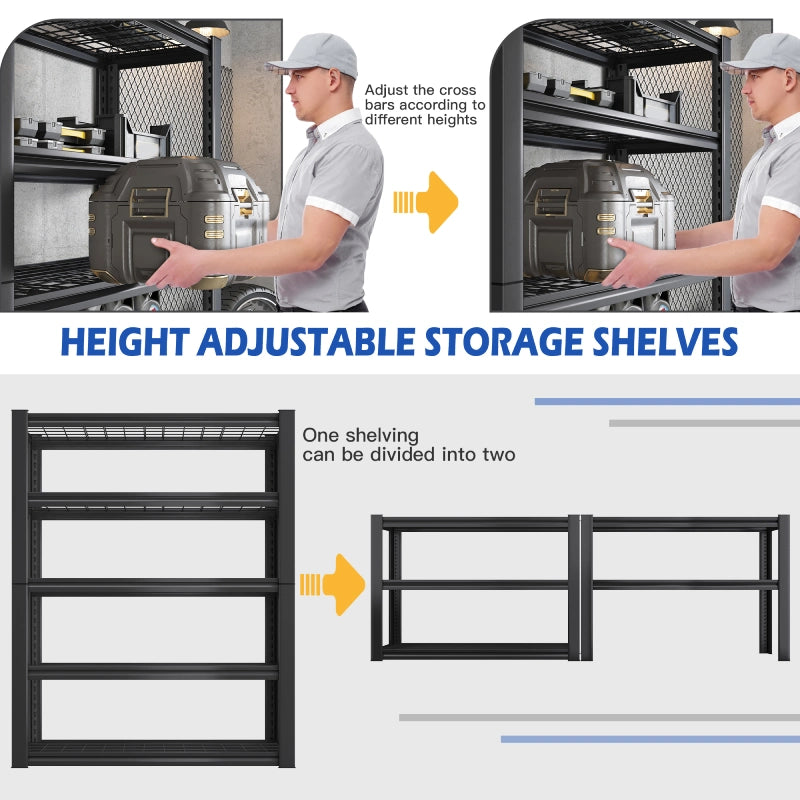 Adjust the cross bars according to different heights

HEIGHT ADJUSTABLE STORAGE SHELVES

One shelving can be divided into two