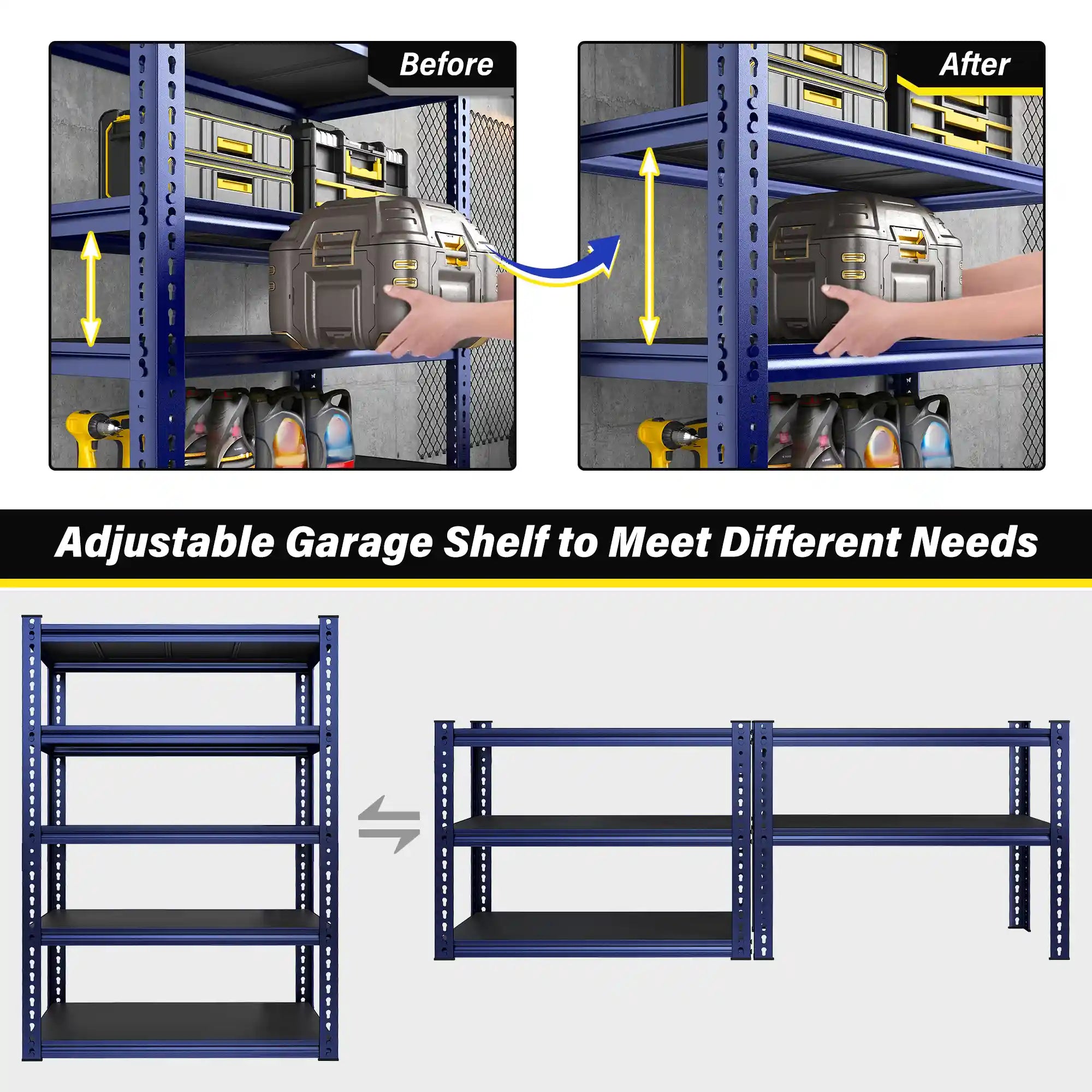 Before

After

Adjustable Garage Shelf to Meet Different Needs