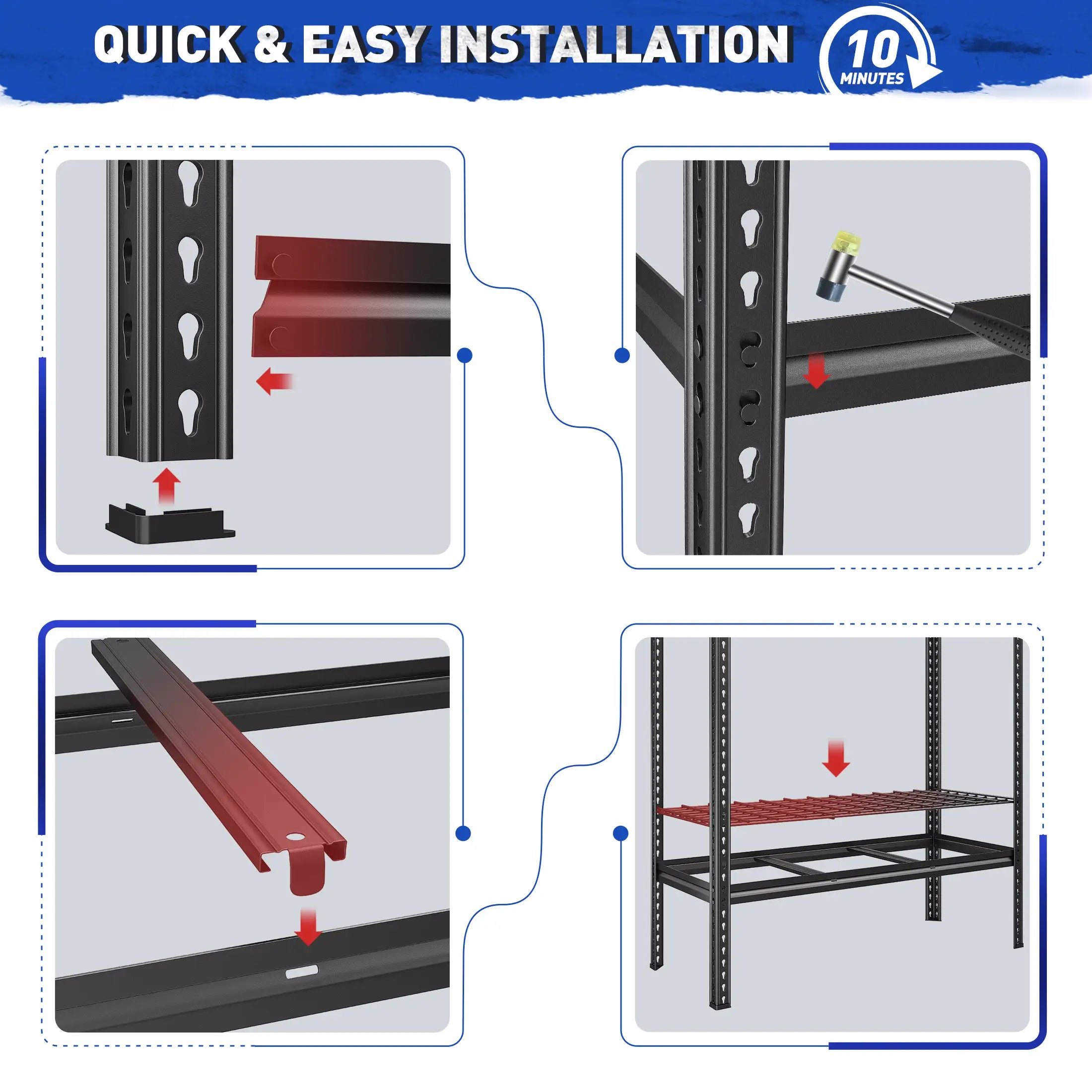 QUICK & EASY INSTALLATION

10
MINUTES