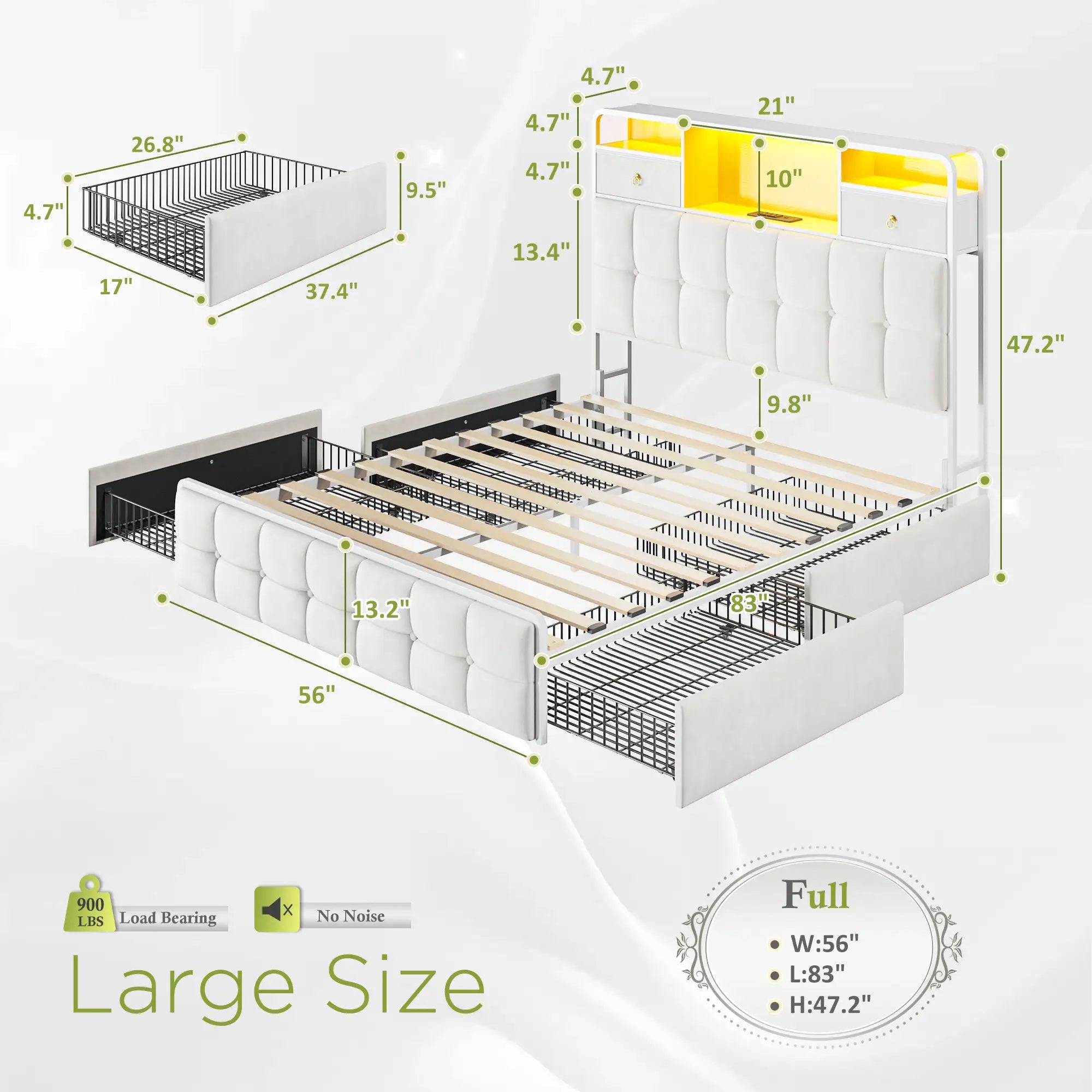 26.8"
4.7"
9.5"
17"
37.4"

4.7"
21"
4.7"
4.7"
10"
13.4"
47.2"
9.8"
13.2"
83"
56"

900 LBS
Load Bearing
No Noise

Large Size

Full
W:56"
L:83"
H:47.2"