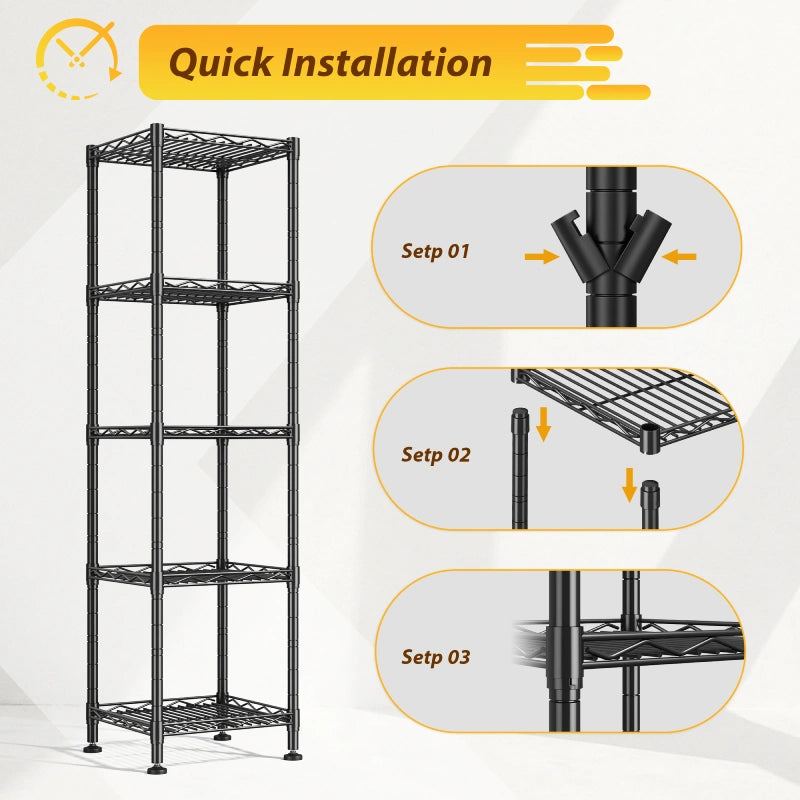 Quick Installation

Setp 01

Setp 02

Setp 03