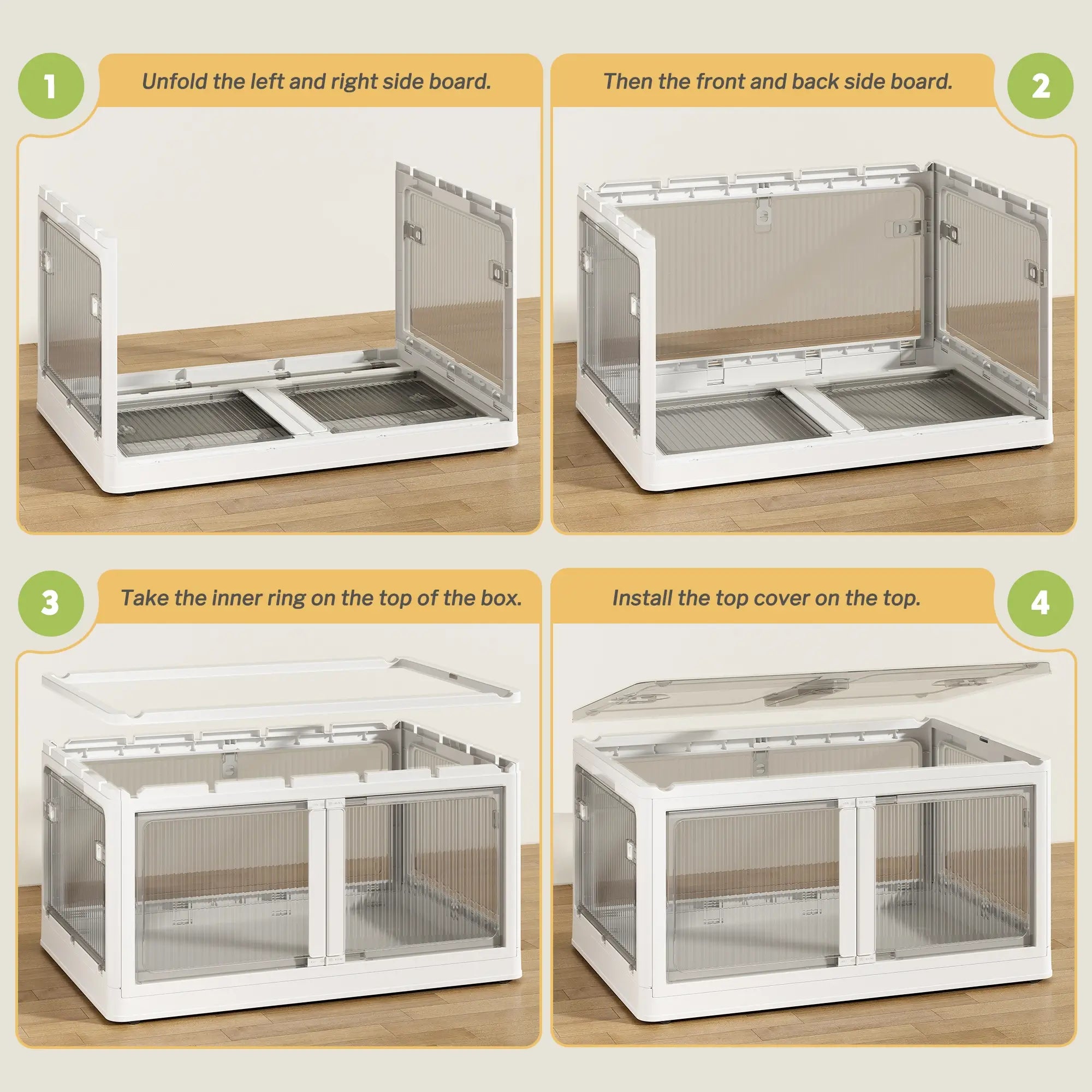 1

Unfold the left and right side board.

Then the front and back side board.

2

3

Take the inner ring on the top of the box.

Install the top cover on the top.

4