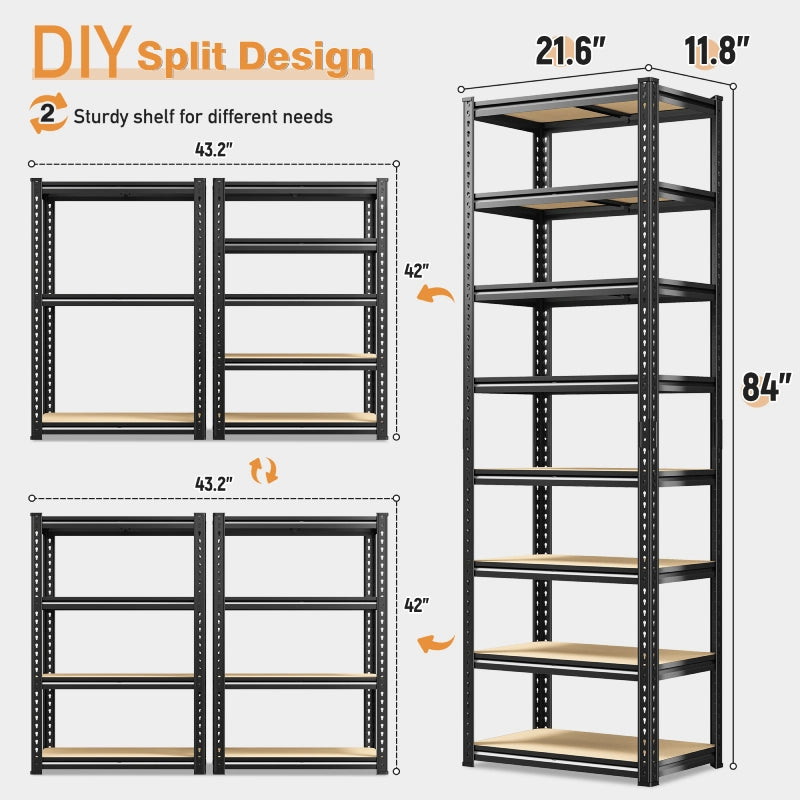 DIY Split Design

2 Sturdy shelf for different needs

43.2"

42"

43.2"

42"

21.6"

11.8"

84"