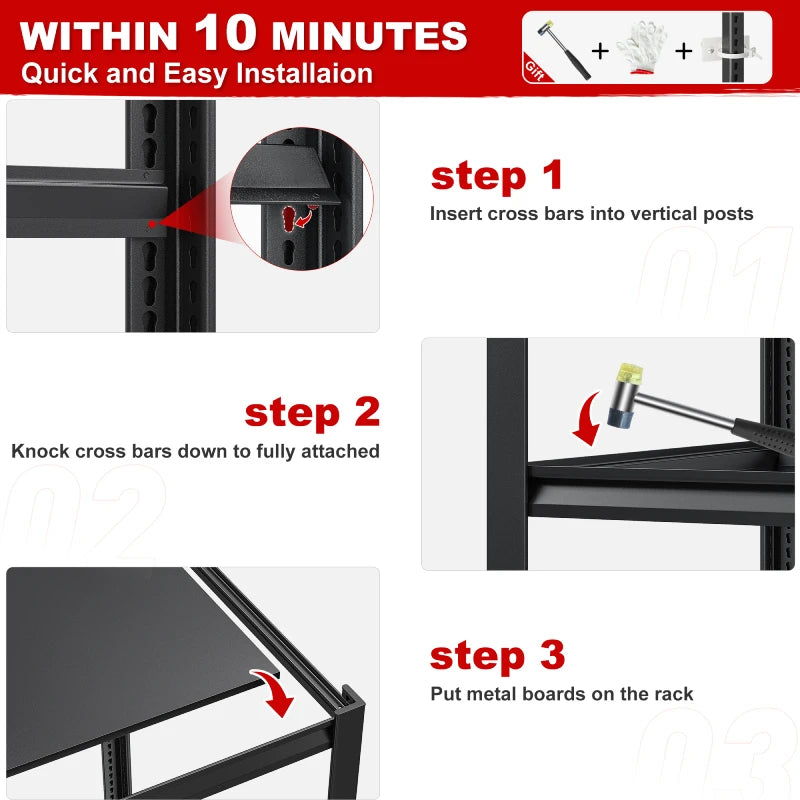 WITHIN 10 MINUTES
Quick and Easy Installaion

Gift
+ +

step 1
Insert cross bars into vertical posts

01

step 2
Knock cross bars down to fully attached

02

step 3
Put metal boards on the rack

03